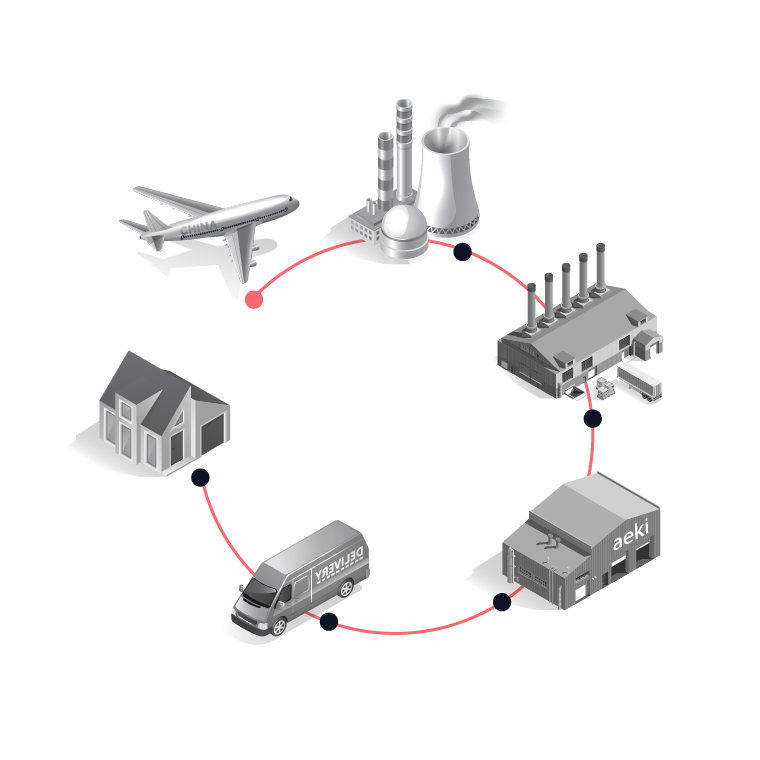 CHINA

aeki

DELIVERY